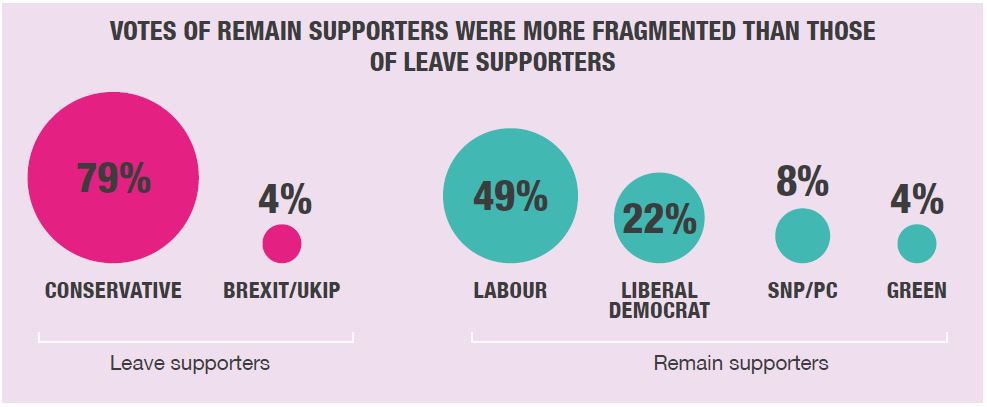 VOTES OF REMAIN SUPPORTERS WERE MORE FRAGMENTED THAN THOSE OF LEAVE SUPPORTERS

79%
CONSERVATIVE

4%
BREXIT/UKIP

Leave supporters

49%
LABOUR

22%
LIBERAL DEMOCRAT

8%
SNP/PC

4%
GREEN

Remain supporters