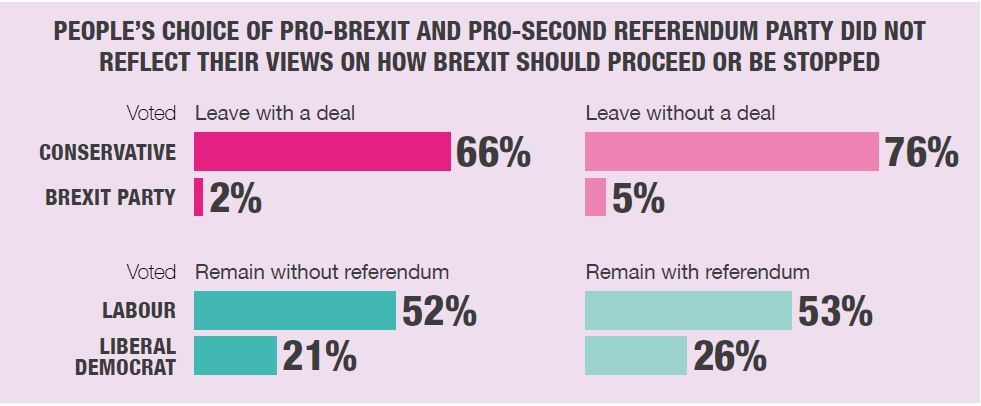 PEOPLE'S CHOICE OF PRO-BREXIT AND PRO-SECOND REFERENDUM PARTY DID NOT REFLECT THEIR VIEWS ON HOW BREXIT SHOULD PROCEED OR BE STOPPED

Voted Leave with a deal

CONSERVATIVE 66%

BREXIT PARTY 2%

Leave without a deal

76%

5%

Voted Remain without referendum

LABOUR 52%

LIBERAL DEMOCRAT 21%

Remain with referendum

53%

26%