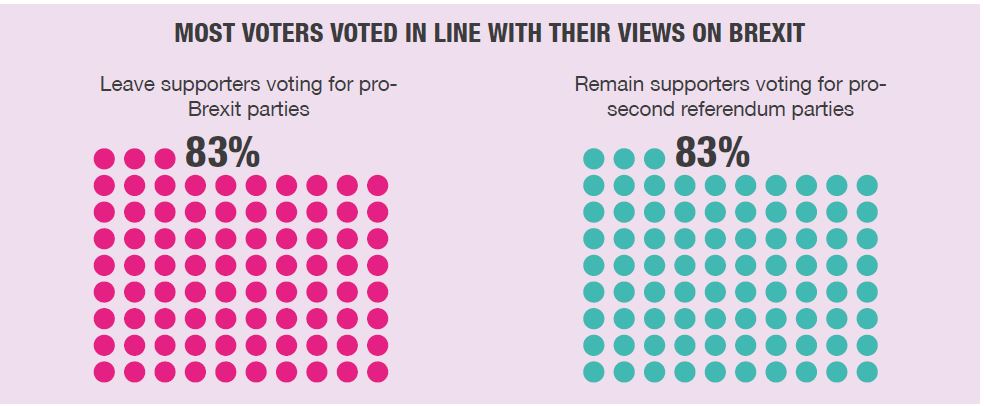 MOST VOTERS VOTED IN LINE WITH THEIR VIEWS ON BREXIT

Leave supporters voting for pro-Brexit parties

83%

Remain supporters voting for pro-second referendum parties

83%