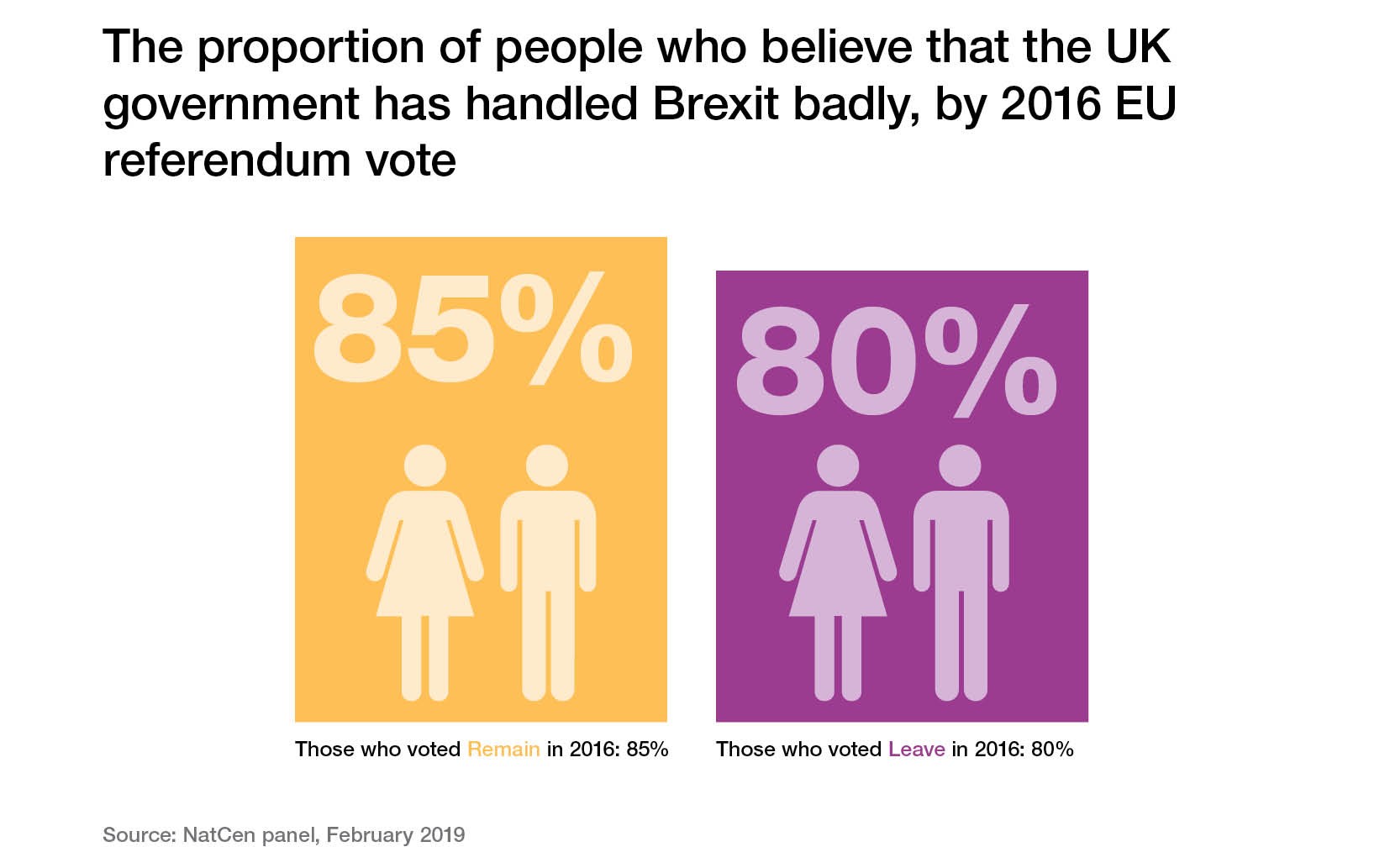 The proportion of people who believe that the UK government has handled Brexit badly, by 2016 EU referendum vote

85%

Those who voted Remain in 2016: 85%

80%

Those who voted Leave in 2016: 80%

Source: NatCen panel, February 2019