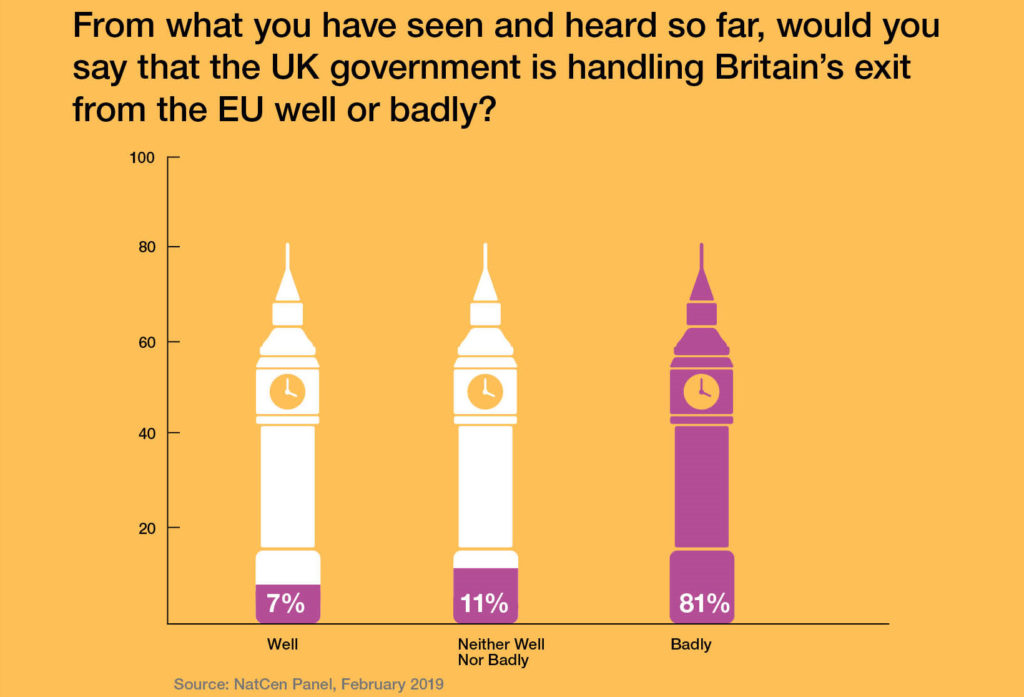 From what you have seen and heard so far, would you say that the UK government is handling Britain's exit from the EU well or badly?

100
80
60
40
20

7%
11%
81%

Well
Neither Well Nor Badly
Badly

Source: NatCen Panel, February 2019