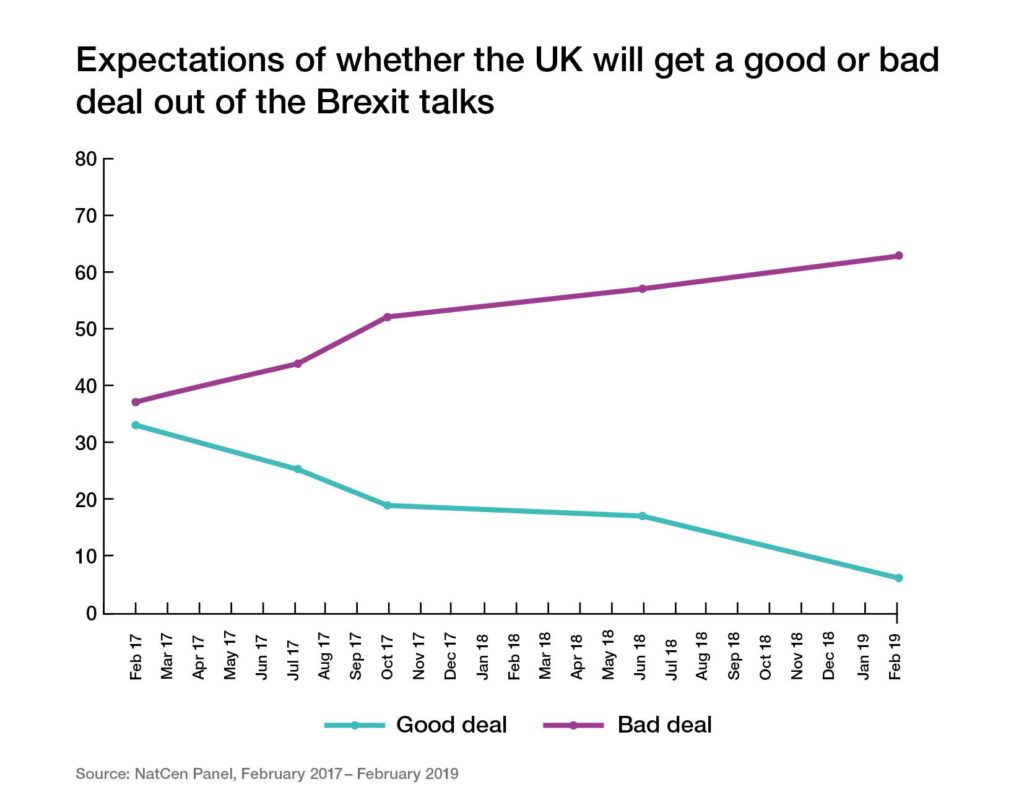 Expectations of whether the UK will get a good or bad deal out of the Brexit talks

80
70
60
50
40
30
20
10
0

Feb 17
Mar 17
Apr 17
May 17
Jun 17
Jul 17
Aug 17
Sep 17
Oct 17
Nov 17
Dec 17
Jan 18
Feb 18
Mar 18
Apr 18
May 18
Jun 18
Jul 18
Aug 18
Sep 18
Oct 18
Nov 18
Dec 18
Jan 19
Feb 19

Good deal
Bad deal

Source: NatCen Panel, February 2017 – February 2019