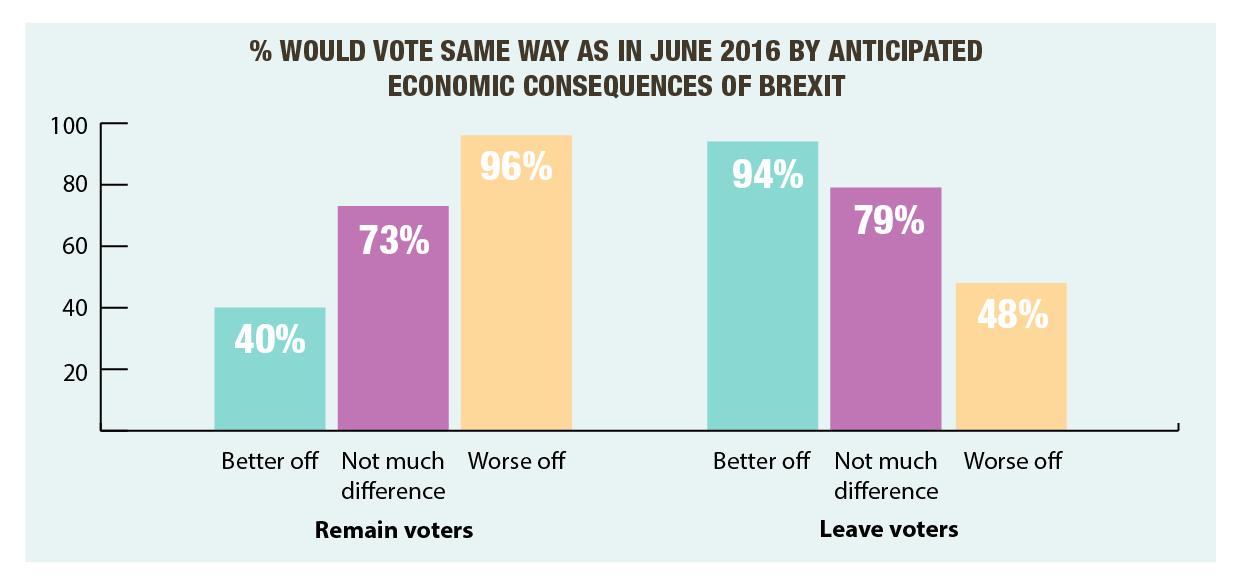 % WOULD VOTE SAME WAY AS IN JUNE 2016 BY ANTICIPATED ECONOMIC CONSEQUENCES OF BREXIT

100
80
60
40
20

40%
73%
96%
94%
79%
48%

Better off
Not much difference
Worse off
Better off
Not much difference
Worse off

Remain voters
Leave voters